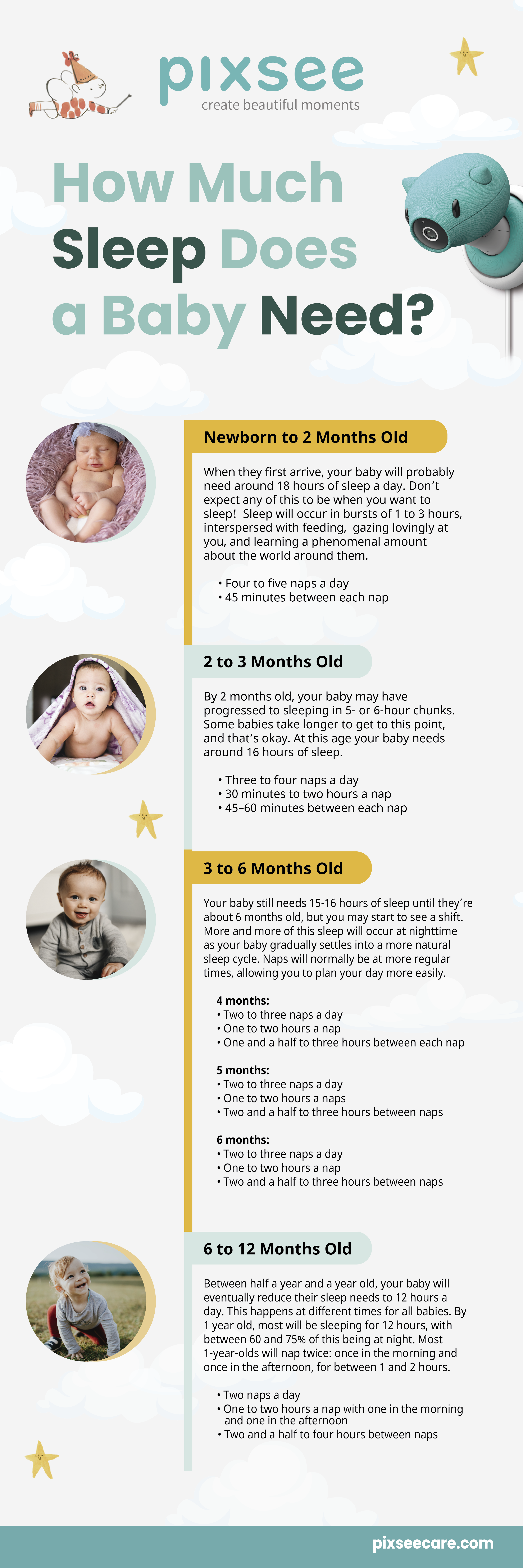 pixsee
create beautiful moments

How Much Sleep Does a Baby Need?

Newborn to 2 Months Old

When they first arrive, your baby will probably need around 18 hours of sleep a day. Don't expect any of this to be when you want to sleep! Sleep will occur in bursts of 1 to 3 hours, interspersed with feeding, gazing lovingly at you, and learning a phenomenal amount about the world around them.

• Four to five naps a day
• 45 minutes between each nap

2 to 3 Months Old

By 2 months old, your baby may have progressed to sleeping in 5- or 6-hour chunks. Some babies take longer to get to this point, and that's okay. At this age your baby needs around 16 hours of sleep.

• Three to four naps a day
• 30 minutes to two hours a nap
• 45–60 minutes between each nap

3 to 6 Months Old

Your baby still needs 15-16 hours of sleep until they're about 6 months old, but you may start to see a shift. More and more of this sleep will occur at nighttime as your baby gradually settles into a more natural sleep cycle. Naps will normally be at more regular times, allowing you to plan your day more easily.

4 months:
• Two to three naps a day
• One to two hours a nap
• One and a half to three hours between each nap

5 months:
• Two to three naps a day
• One to two hours a naps
• Two and a half to three hours between naps

6 months:
• Two to three naps a day
• One to two hours a nap
• Two and a half to three hours between naps

6 to 12 Months Old

Between half a year and a year old, your baby will eventually reduce their sleep needs to 12 hours a day. This happens at different times for all babies. By 1 year old, most will be sleeping for 12 hours, with between 60 and 75% of this being at night. Most 1-year-olds will nap twice: once in the morning and once in the afternoon, for between 1 and 2 hours.

• Two naps a day
• One to two hours a nap with one in the morning and one in the afternoon
• Two and a half to four hours between naps

pixseecare.com