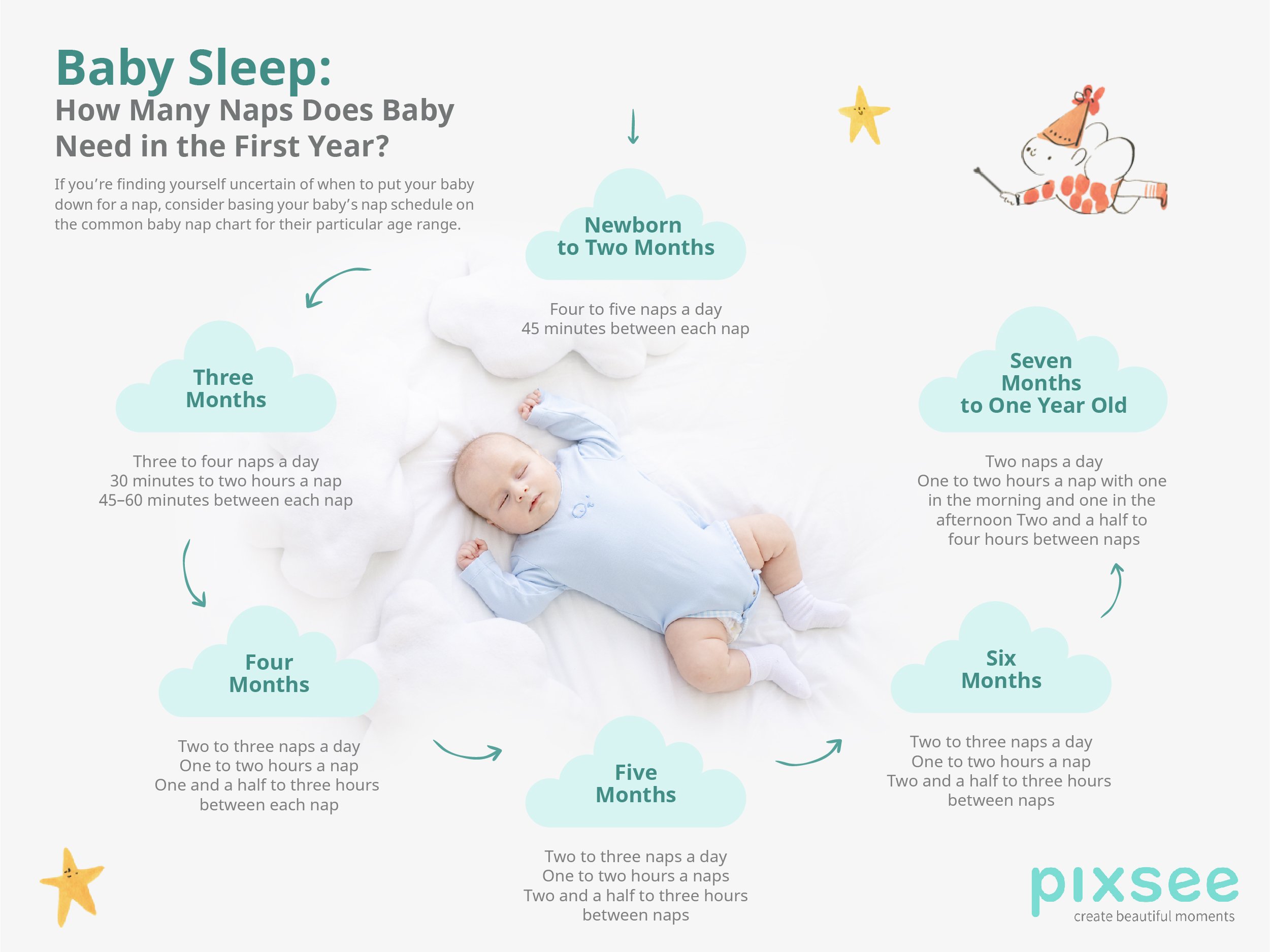 Baby Sleep:
How Many Naps Does Baby Need in the First Year?

If you're finding yourself uncertain of when to put your baby down for a nap, consider basing your baby's nap schedule on the common baby nap chart for their particular age range.

Newborn to Two Months

Four to five naps a day
45 minutes between each nap

Three Months

Three to four naps a day
30 minutes to two hours a nap
45–60 minutes between each nap

Four Months

Two to three naps a day
One to two hours a nap
One and a half to three hours between each nap

Five Months

Two to three naps a day
One to two hours a naps
Two and a half to three hours between naps

Six Months

Two to three naps a day
One to two hours a nap
Two and a half to three hours between naps

Seven Months to One Year Old

Two naps a day
One to two hours a nap with one in the morning and one in the afternoon Two and a half to four hours between naps

pixsee
create beautiful moments