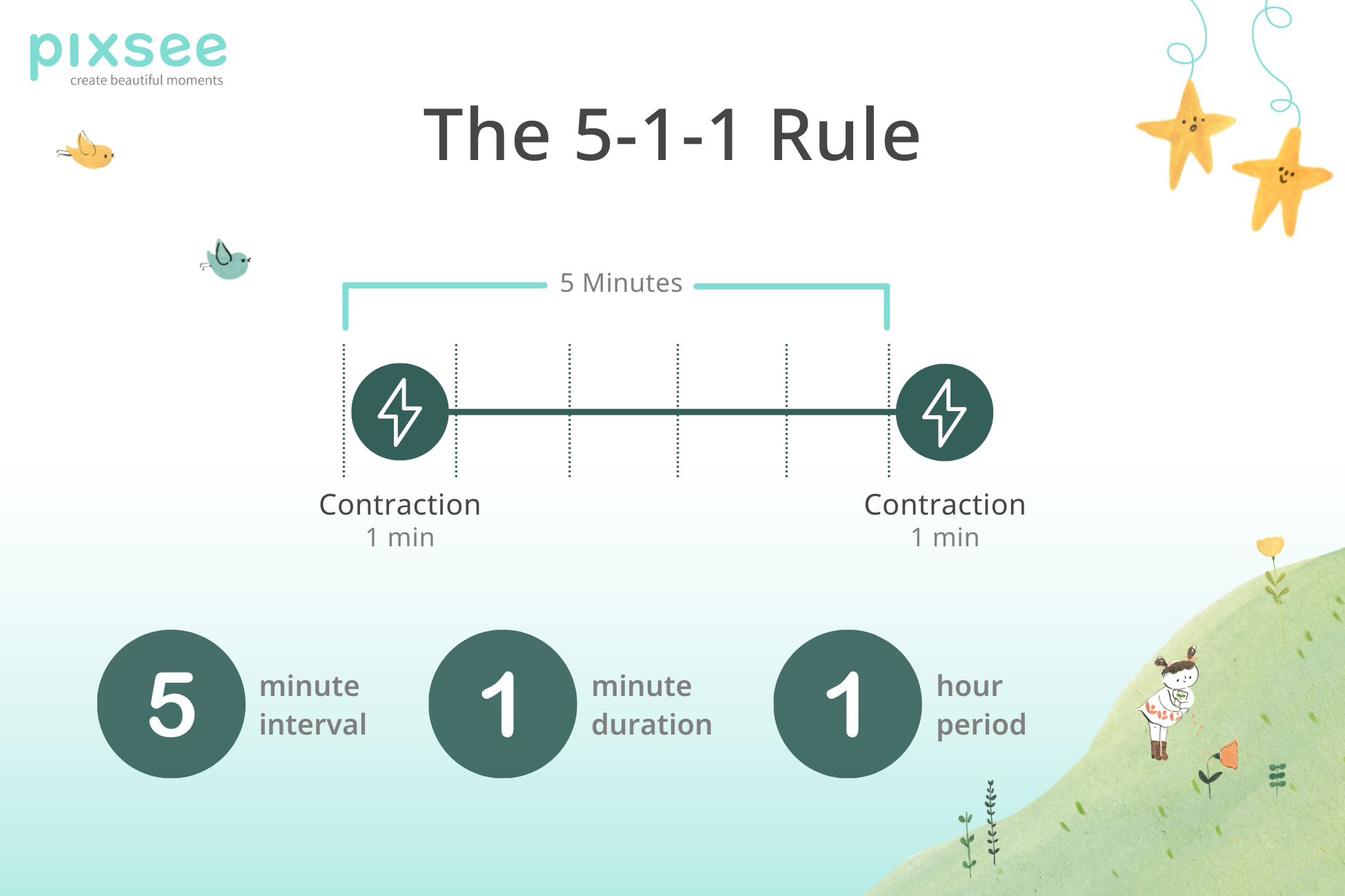 pixsee
create beautiful moments

The 5-1-1 Rule

5 Minutes

Contraction
1 min

Contraction
1 min

5 minute interval

1 minute duration

1 hour period